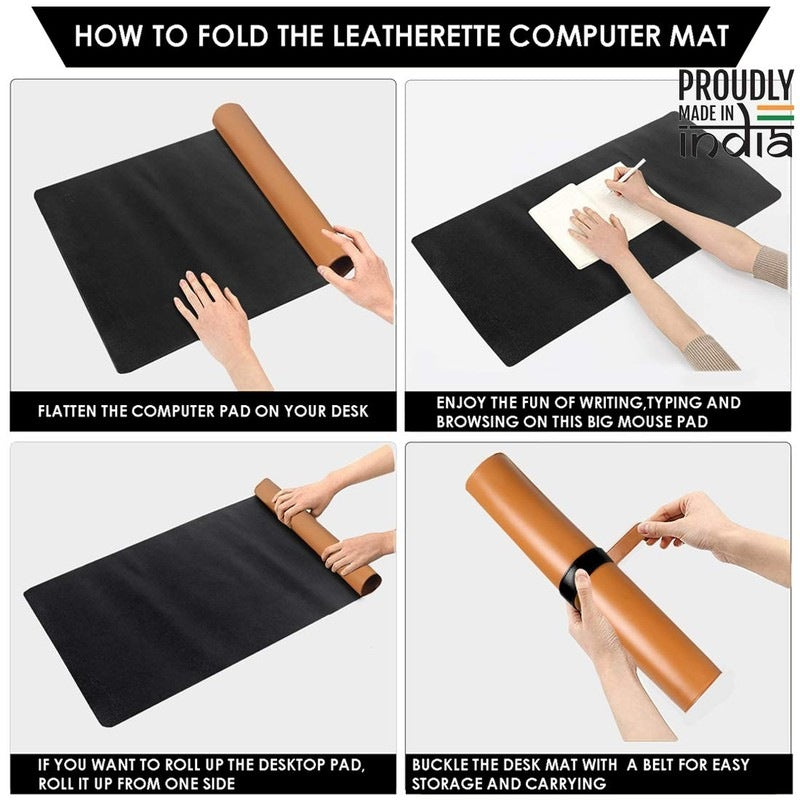 HOW TO FOLD THE LEATHERETTE COMPUTER MAT

PROUDLY MADE IN india

FLATTEN THE COMPUTER PAD ON YOUR DESK

ENJOY THE FUN OF WRITING,TYPING AND BROWSING ON THIS BIG MOUSE PAD

IF YOU WANT TO ROLL UP THE DESKTOP PAD, ROLL IT UP FROM ONE SIDE

BUCKLE THE DESK MAT WITH A BELT FOR EASY STORAGE AND CARRYING