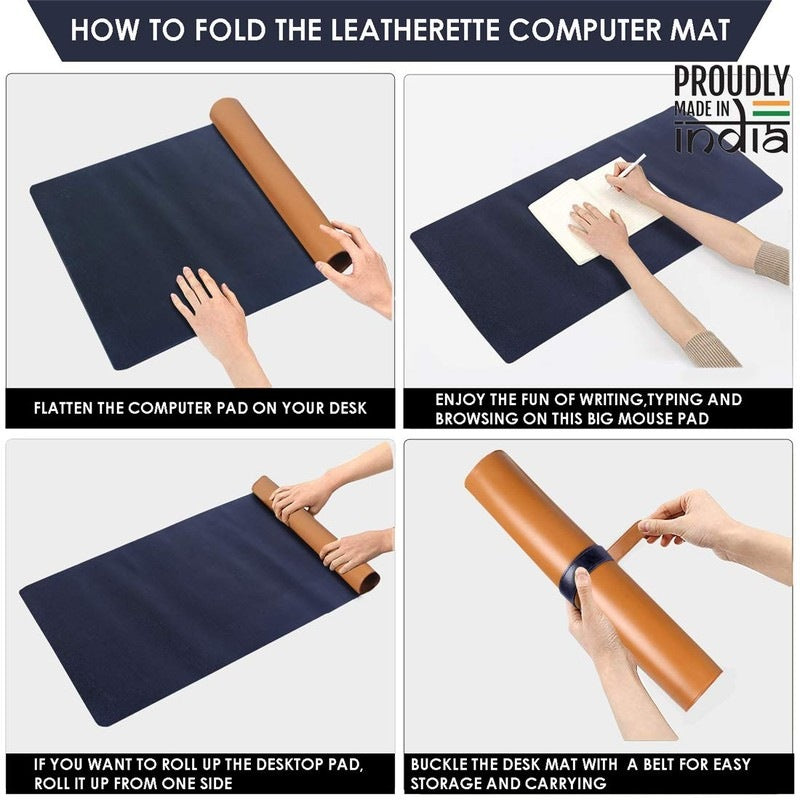 HOW TO FOLD THE LEATHERETTE COMPUTER MAT

PROUDLY MADE IN india

FLATTEN THE COMPUTER PAD ON YOUR DESK

ENJOY THE FUN OF WRITING,TYPING AND BROWSING ON THIS BIG MOUSE PAD

IF YOU WANT TO ROLL UP THE DESKTOP PAD, ROLL IT UP FROM ONE SIDE

BUCKLE THE DESK MAT WITH A BELT FOR EASY STORAGE AND CARRYING