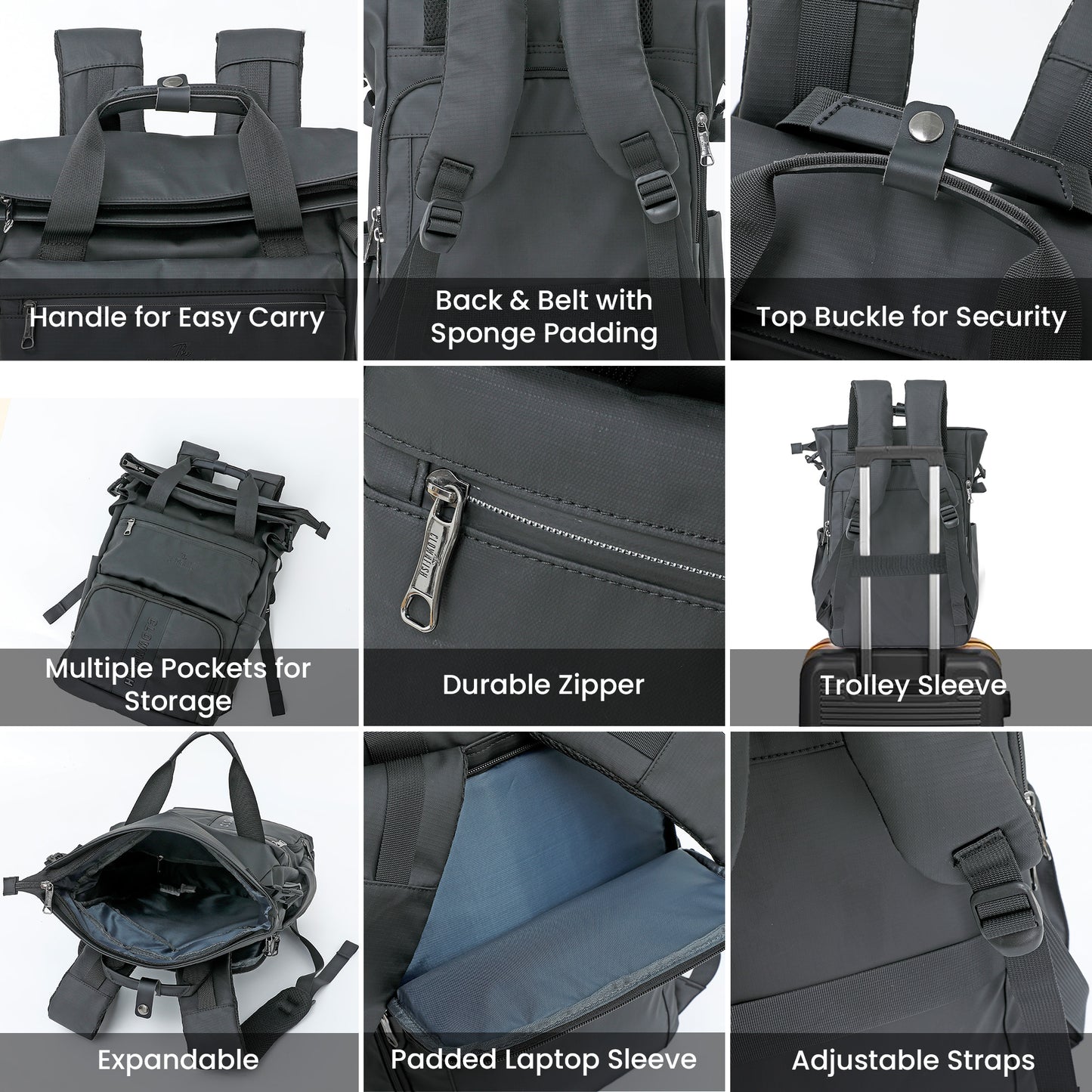 Handle for Easy Carry

Back & Belt with Sponge Padding

Top Buckle for Security

Multiple Pockets for Storage

Durable Zipper

Trolley Sleeve

Expandable

Padded Laptop Sleeve

Adjustable Straps