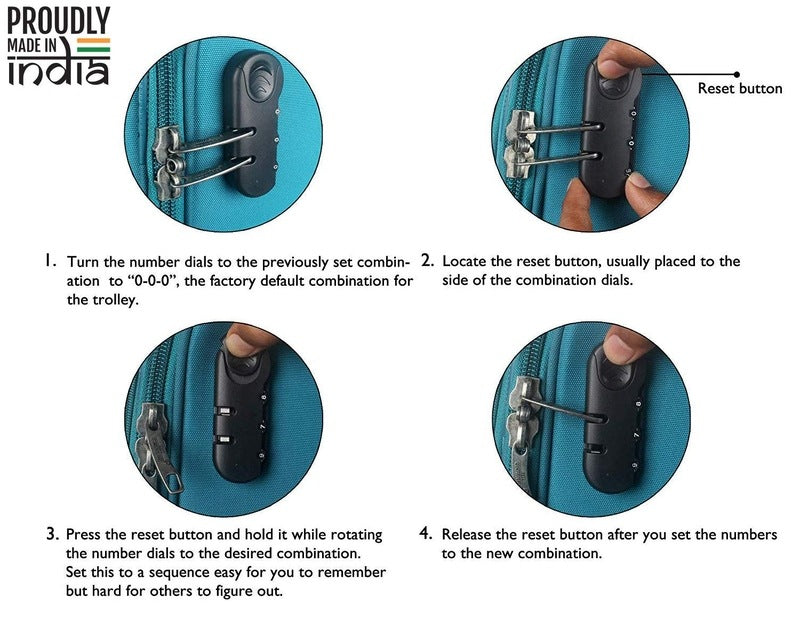 PROUDLY MADE IN india

Reset button

1. Turn the number dials to the previously set combination to "0-0-0", the factory default combination for the trolley.

2. Locate the reset button, usually placed to the side of the combination dials.

3. Press the reset button and hold it while rotating the number dials to the desired combination. Set this to a sequence easy for you to remember but hard for others to figure out.

4. Release the reset button after you set the numbers to the new combination.