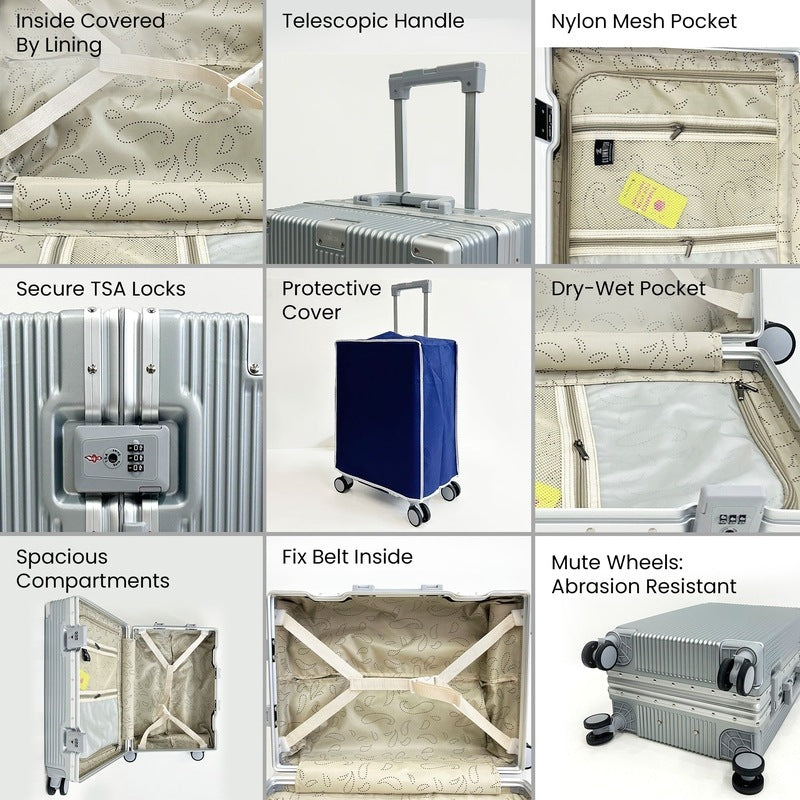 Inside Covered By Lining

Telescopic Handle

Nylon Mesh Pocket

Secure TSA Locks

Protective Cover

Dry-Wet Pocket

Spacious Compartments

Fix Belt Inside

Mute Wheels: Abrasion Resistant